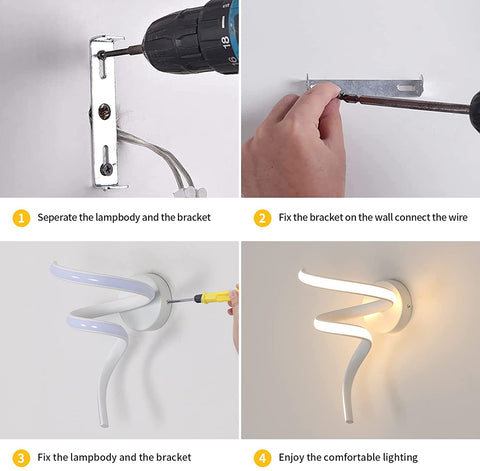 18

1 Seperate the lampbody and the bracket

2 Fix the bracket on the wall connect the wire

3 Fix the lampbody and the bracket

4 Enjoy the comfortable lighting